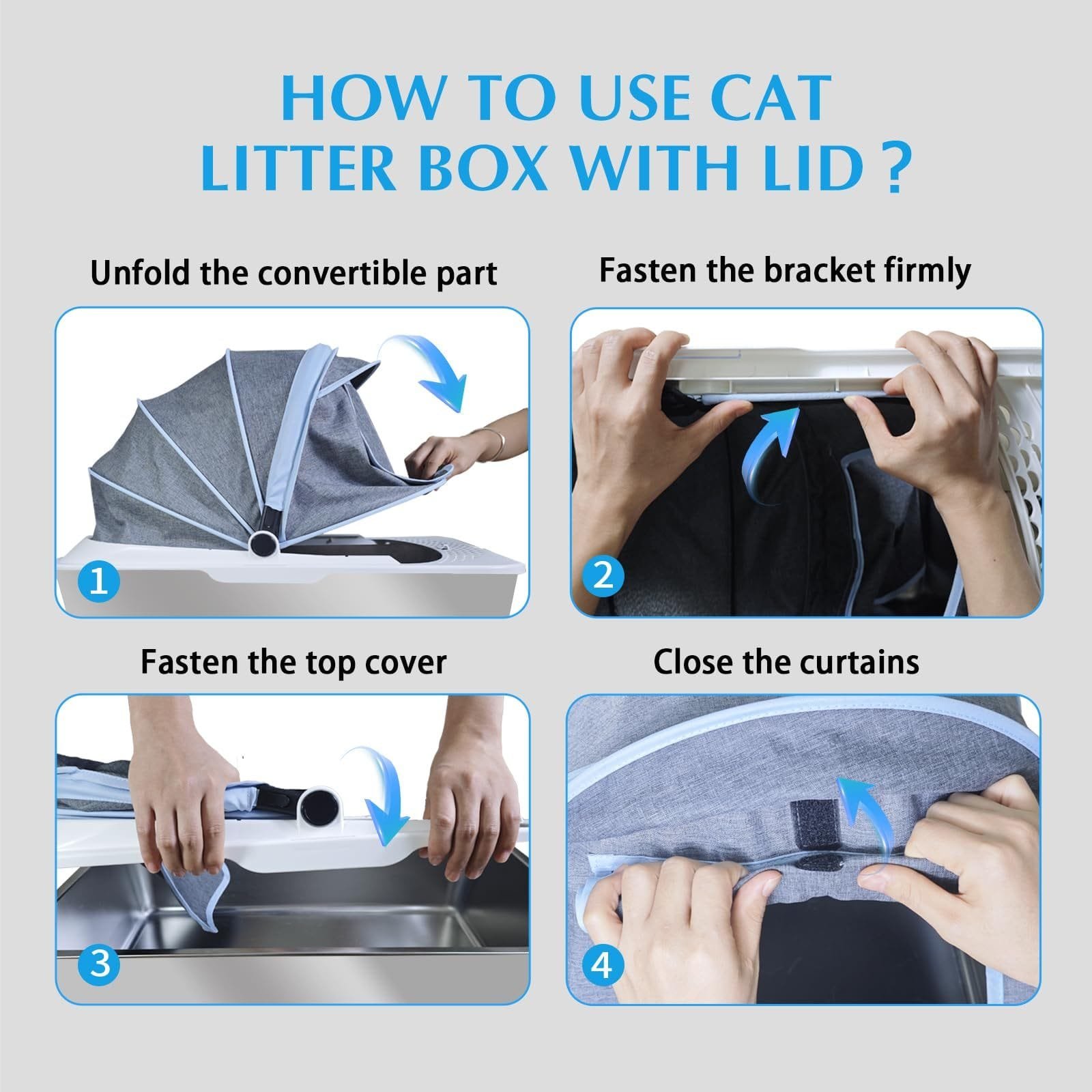 HOW TO USE CAT LITTER BOX WITH LID ?

Unfold the convertible part

1

Fasten the bracket firmly

2

Fasten the top cover

3

Close the curtains

4