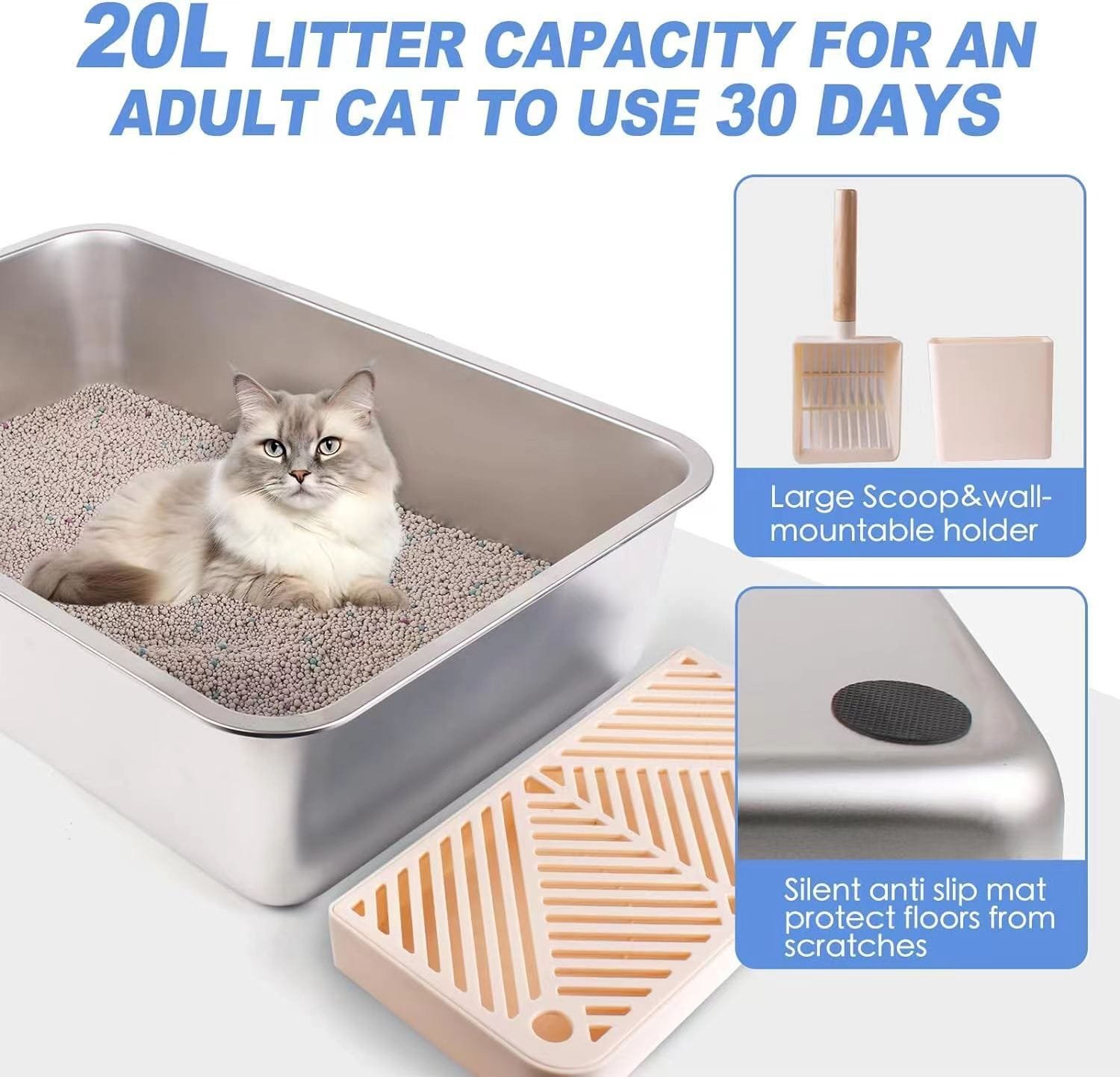 20L LITTER CAPACITY FOR AN ADULT CAT TO USE 30 DAYS

Large Scoop&wall-mountable holder

Silent anti slip mat protect floors from scratches